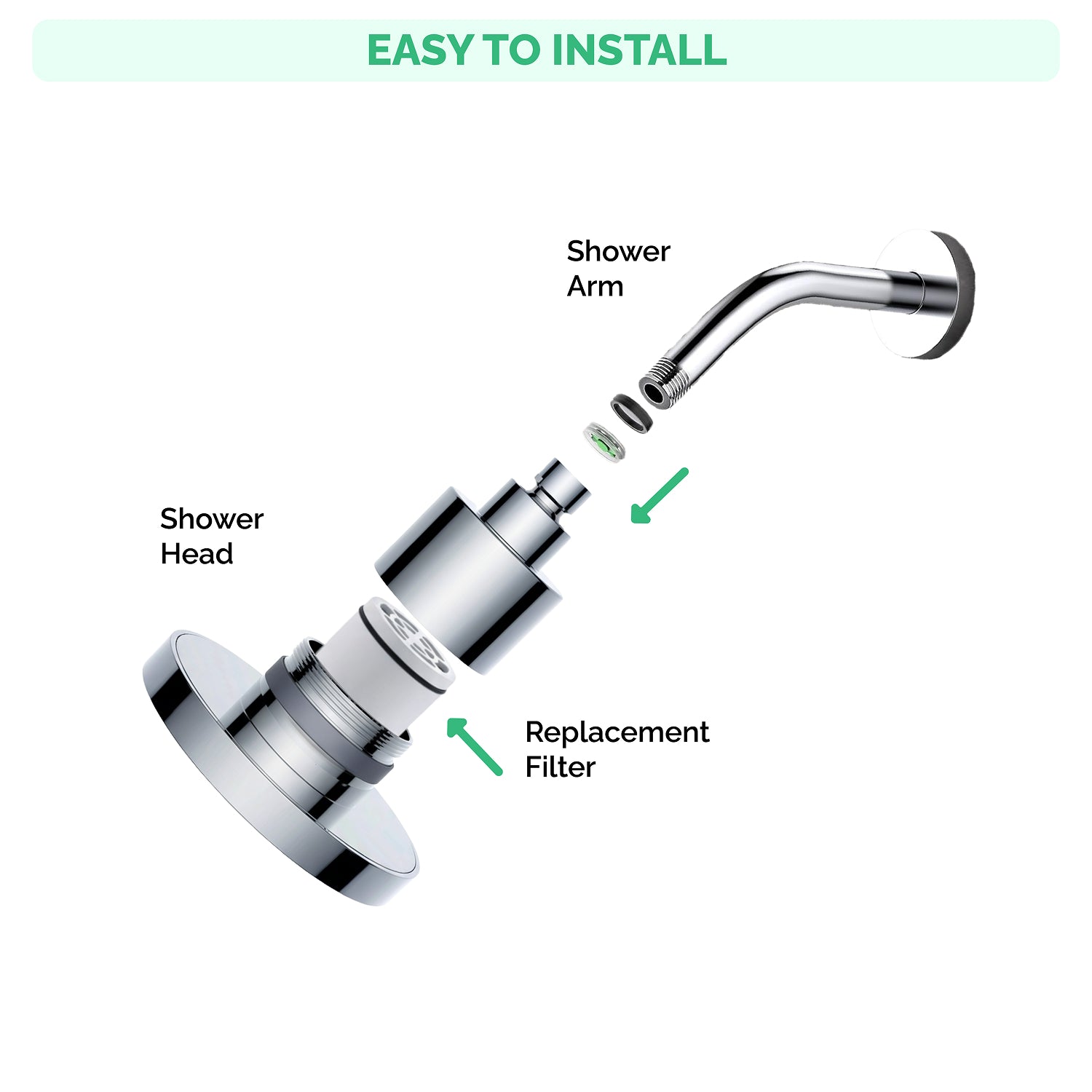 EASY TO INSTALL

Shower
Arm

Shower
Head

Replacement
Filter